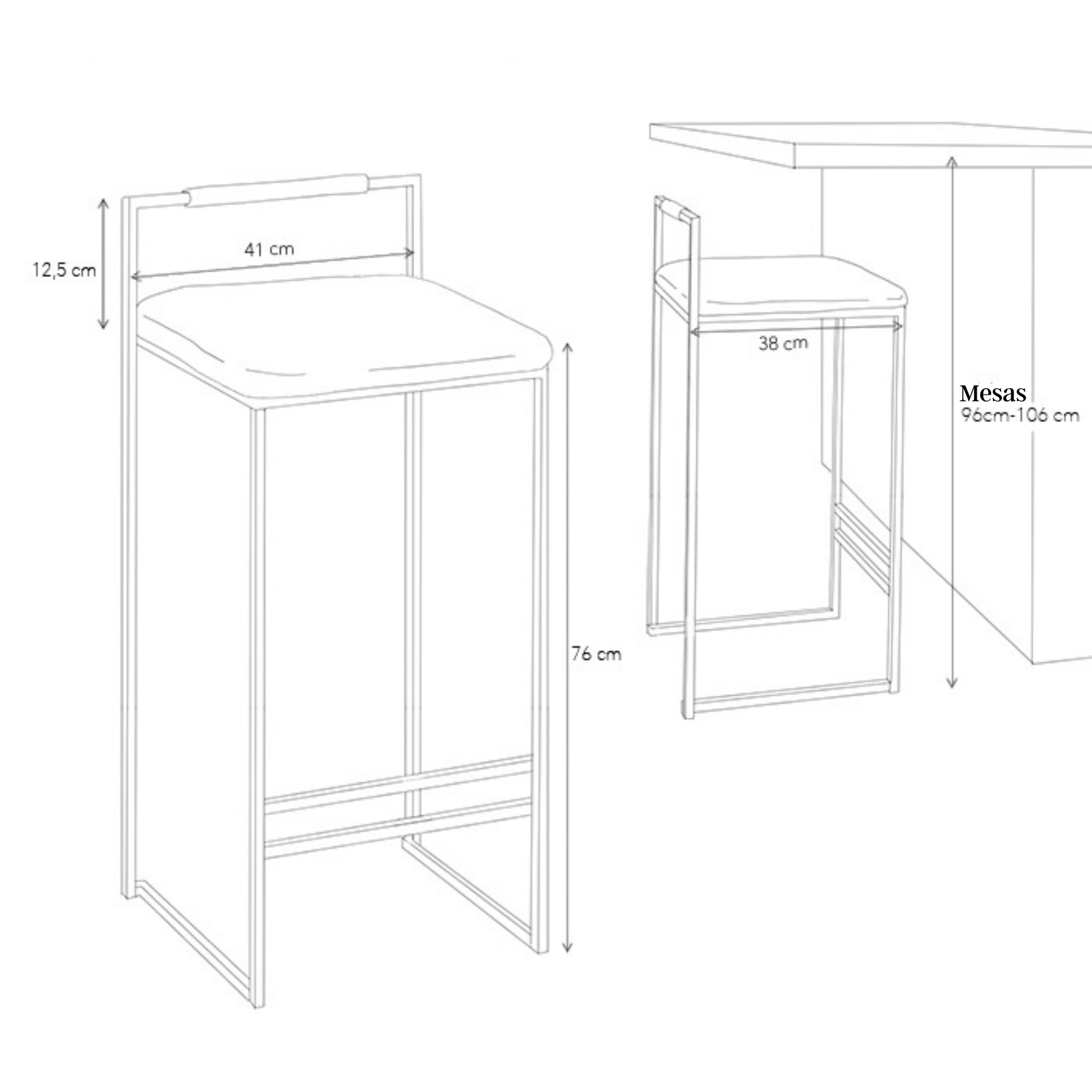 12,5 cm

41 cm

76 cm

38 cm

Mesas
96cm-106 cm