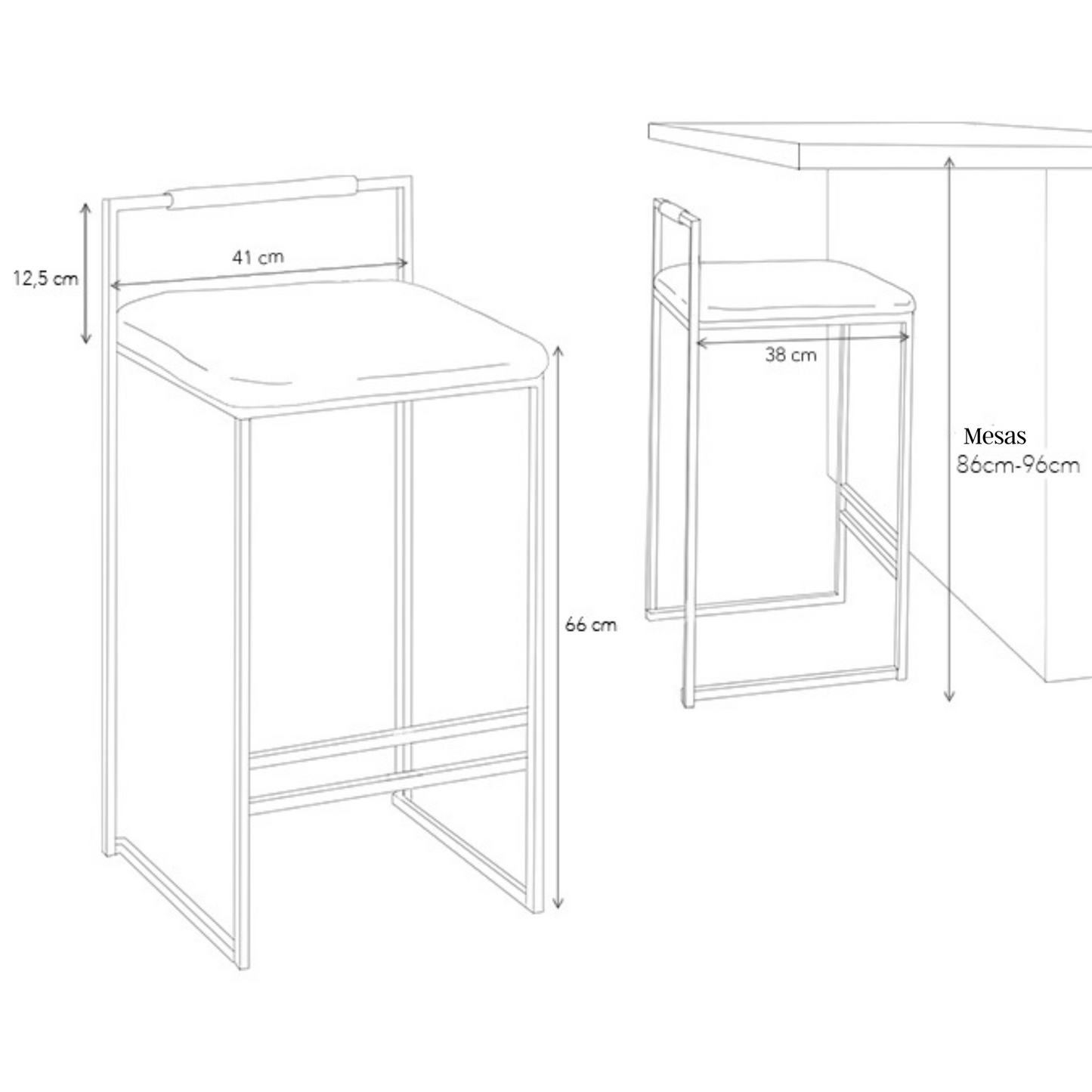 12,5 cm

41 cm

66 cm

38 cm

Mesas
86cm-96cm